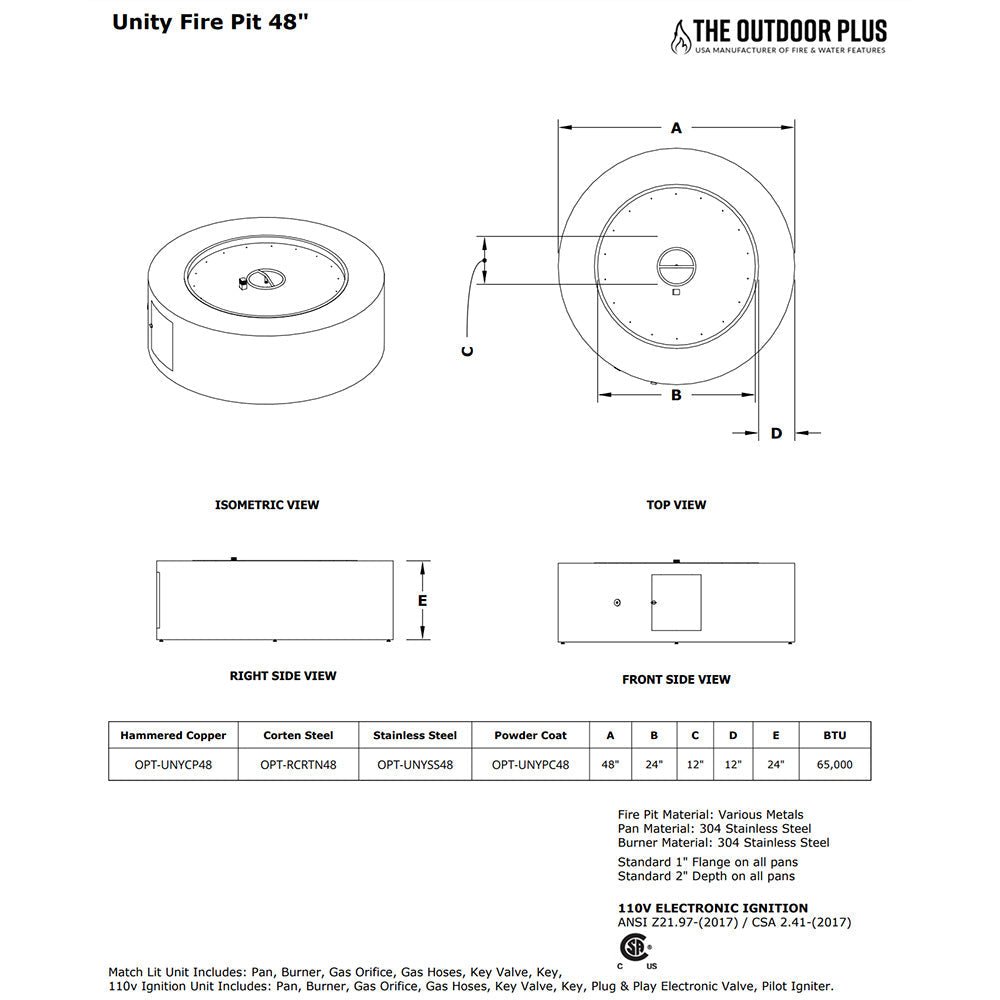 Unity Fire Pit 48"

THE OUTDOOR PLUS
USA MANUFACTURER OF FIRE & WATER FEATURES

A

C

B

D

ISOMETRIC VIEW

TOP VIEW

E

RIGHT SIDE VIEW

FRONT SIDE VIEW

| Hammered Copper | Corten Steel | Stainless Steel | Powder Coat | A | B | C | D | E | BTU |
|---|---|---|---|---|---|---|---|---|---|
| OPT-UNYCP48 | OPT-RCRTN48 | OPT-UNYSS48 | OPT-UNYPC48 | 48" | 24" | 12" | 12" | 24" | 65,000 |

Fire Pit Material: Various Metals
Pan Material: 304 Stainless Steel
Burner Material: 304 Stainless Steel

Standard 1" Flange on all pans
Standard 2" Depth on all pans

110V ELECTRONIC IGNITION
ANSI Z21.97-(2017) / CSA 2.41-(2017)

C US

Match Lit Unit Includes: Pan, Burner, Gas Orifice, Gas Hoses, Key Valve, Key,
110v Ignition Unit Includes: Pan, Burner, Gas Orifice, Gas Hoses, Key Valve, Key, Plug & Play Electronic Valve, Pilot Igniter.